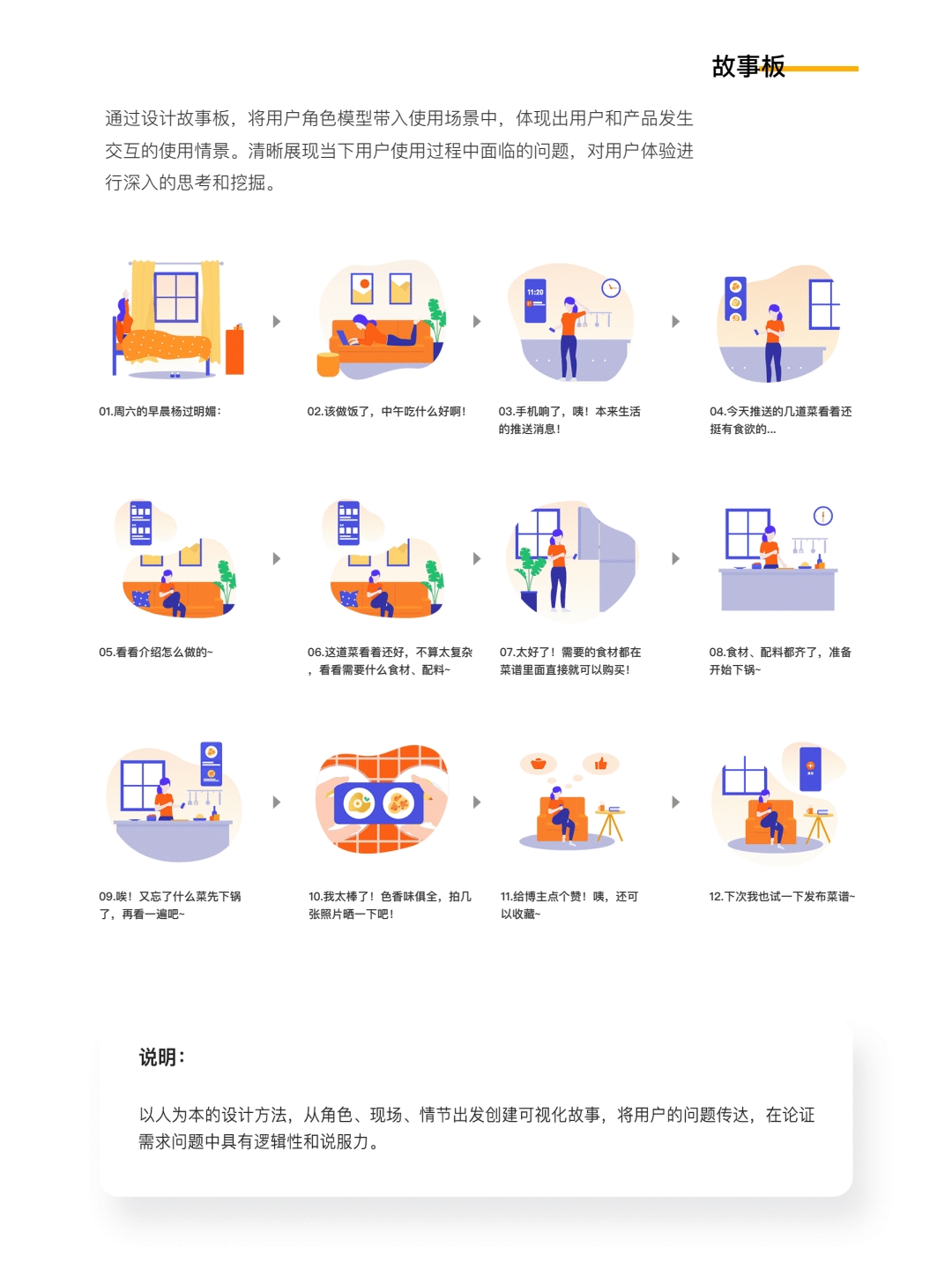 故事板

通过设计故事板，将用户角色模型带入使用场景中，体现出用户和产品发生交互的使用情景。清晰展现当下用户使用过程中面临的问题，对用户体验进行深入的思考和挖掘。

11:20

01.周六的早晨杨过明媚：

02.该做饭了，中午吃什么好啊！

03.手机响了，咦！本来生活的推送消息！

04.今天推送的几道菜看着还挺有食欲的...

05.看看介绍怎么做的~

06.这道菜看着还好，不算太复杂，看看需要什么食材、配料~

07.太好了！需要的食材都在菜谱里面直接就可以购买！

08.食材、配料都齐了，准备开始下锅~

09.唉！又忘了什么菜先下锅了，再看一遍吧~

10.我太棒了！色香味俱全，拍几张照片晒一下吧！

11.给博主点个赞！咦，还可以收藏~

12.下次我也试一下发布菜谱~

说明：

以人为本的设计方法，从角色、现场、情节出发创建可视化故事，将用户的问题传达，在论证需求问题中具有逻辑性和说服力。